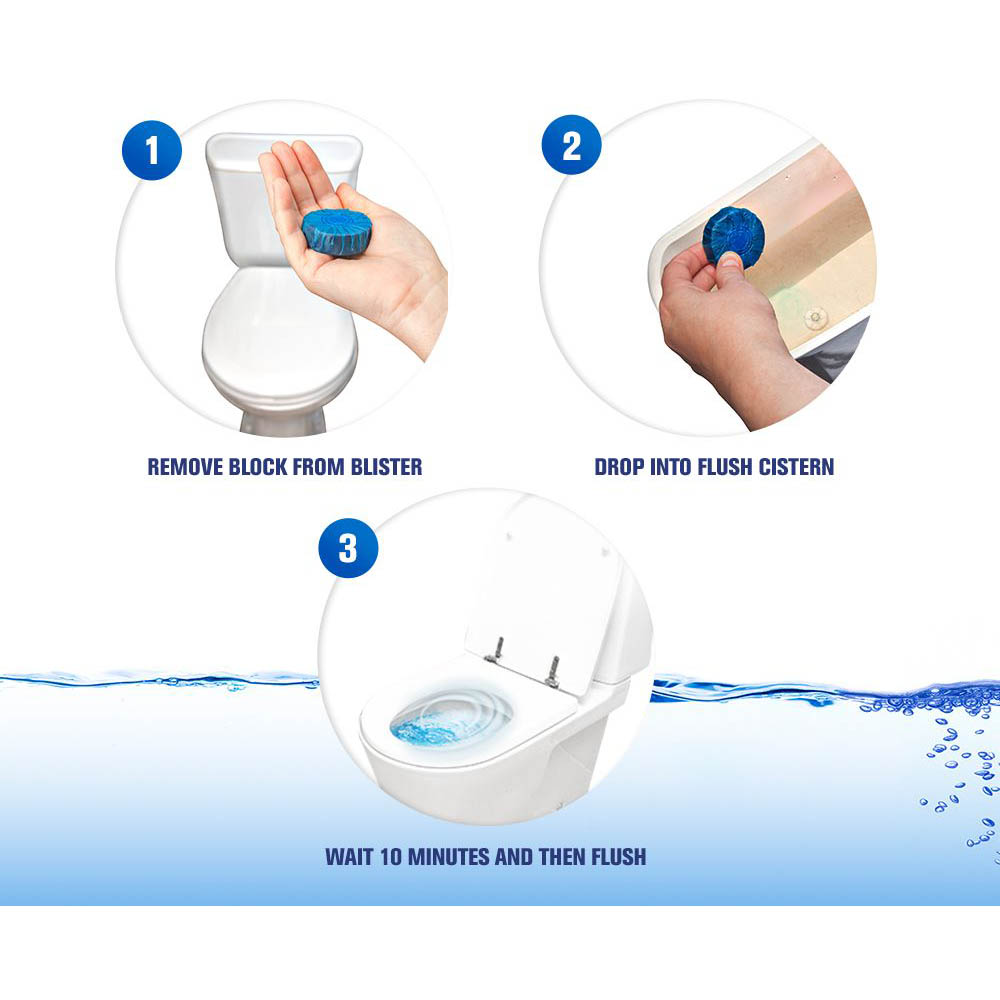 1

REMOVE BLOCK FROM BLISTER

2

DROP INTO FLUSH CISTERN

3

WAIT 10 MINUTES AND THEN FLUSH